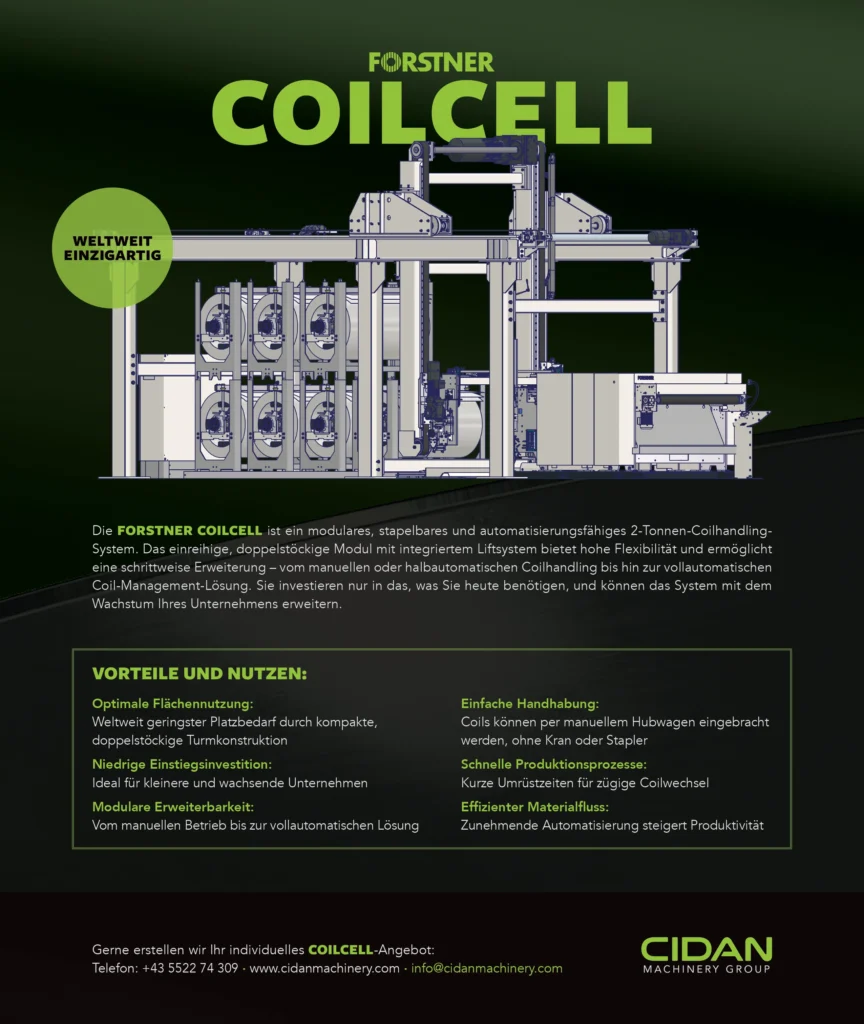 FORSTNER
COILCELL

WELTWEIT EINZIGARTIG

Die FORSTNER COILCELL ist ein modulares, stapelbares und automatisierungsfähiges 2-Tonnen-Coilhandling-System. Das einreihige, doppelstöckige Modul mit integriertem Liftsystem bietet hohe Flexibilität und ermöglicht eine schrittweise Erweiterung – vom manuellen oder halbautomatischen Coilhandling bis hin zur vollautomatischen Coil-Management-Lösung. Sie investieren nur in das, was Sie heute benötigen, und können das System mit dem Wachstum Ihres Unternehmens erweitern.

VORTEILE UND NUTZEN:

Optimale Flächennutzung:
Weltweit geringster Platzbedarf durch kompakte, doppelstöckige Turmkonstruktion

Niedrige Einstiegsinvestition:
Ideal für kleinere und wachsende Unternehmen

Modulare Erweiterbarkeit:
Vom manuellen Betrieb bis zur vollautomatischen Lösung

Einfache Handhabung:
Coils können per manuellem Hubwagen eingebracht werden, ohne Kran oder Stapler

Schnelle Produktionsprozesse:
Kurze Umrüstzeiten für zügige Coilwechsel

Effizienter Materialfluss:
Zunehmende Automatisierung steigert Produktivität

Gerne erstellen wir Ihr individuelles COILCELL-Angebot:
Telefon: +43 5522 74 309 · www.cidanmachinery.com · info@cidanmachinery.com

CIDAN
MACHINERY GROUP